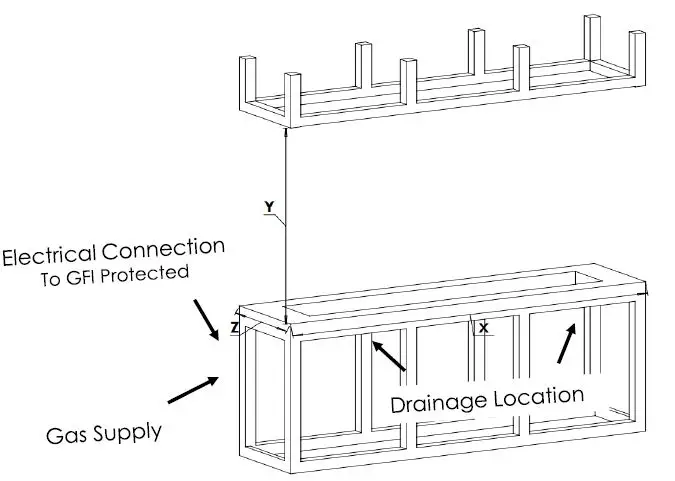 Y

Electrical Connection
To GFI Protected

Z

X

Drainage Location

Gas Supply