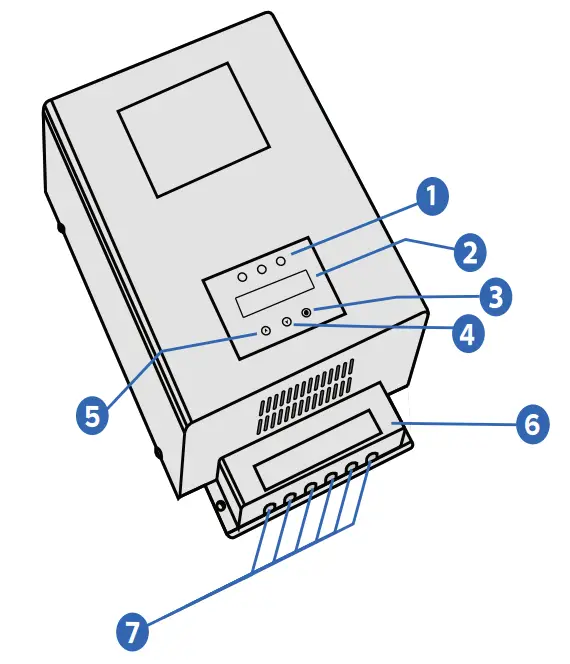 1
2
3
4
5
6
7