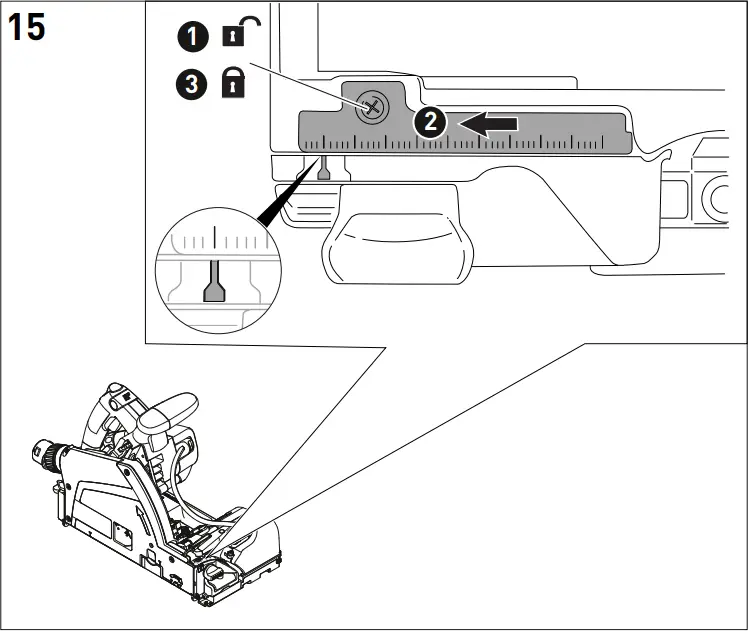 15

1

3

2