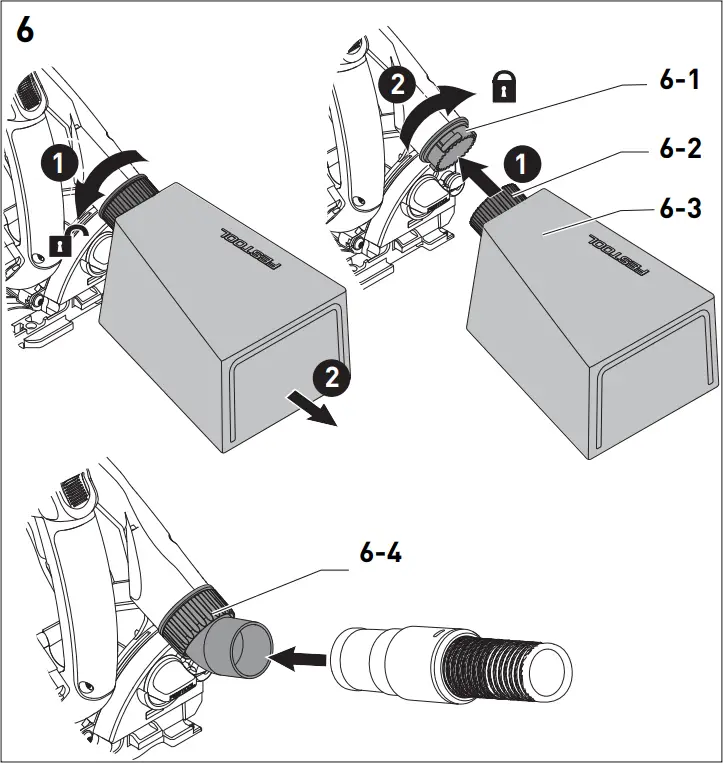 6

1

FESTOOL

2

2

1

6-1

6-2

6-3

FESTOOL

6-4