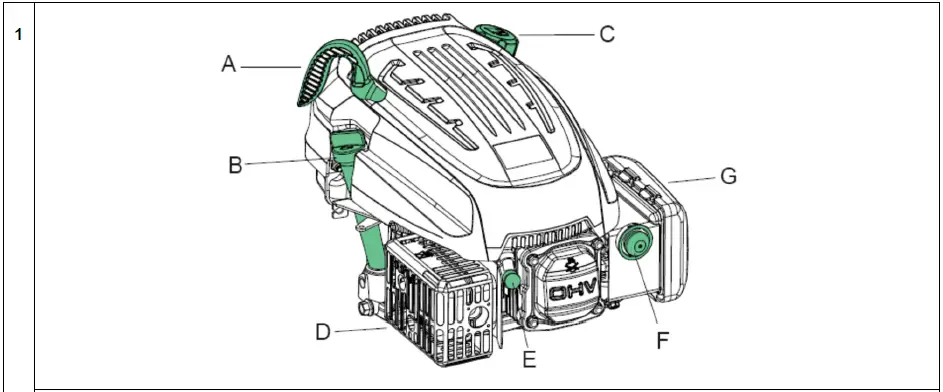 1

A
C
B
G
OHV
D
E
F