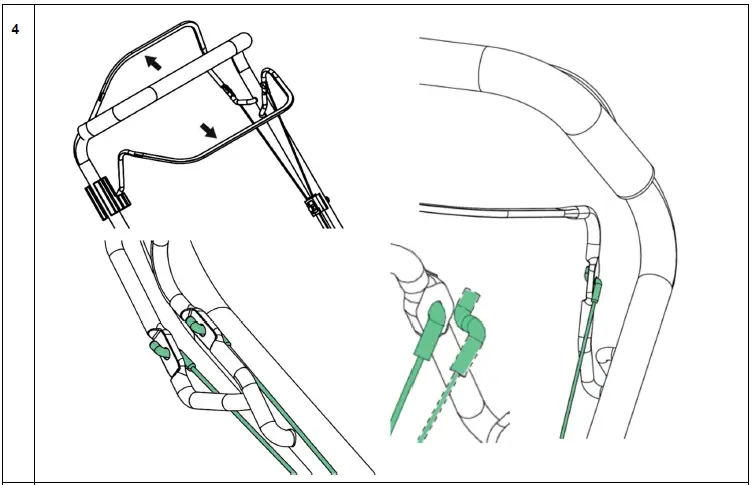 4