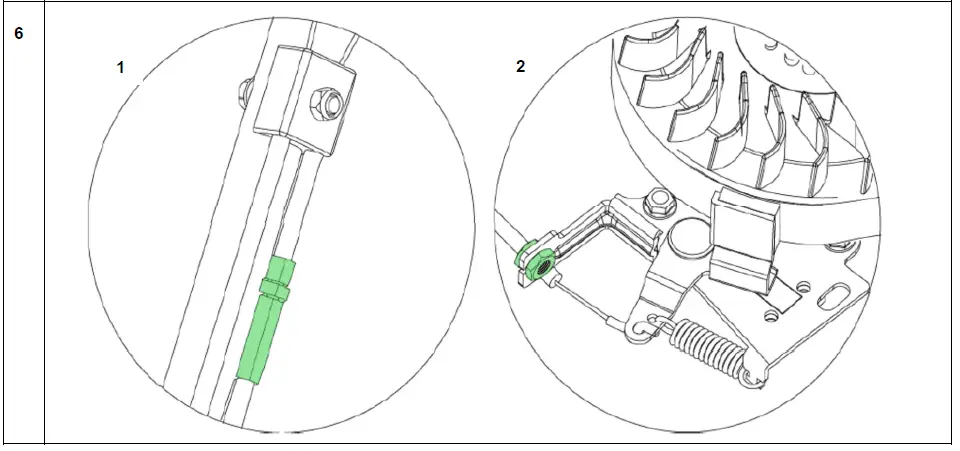 6

1

2