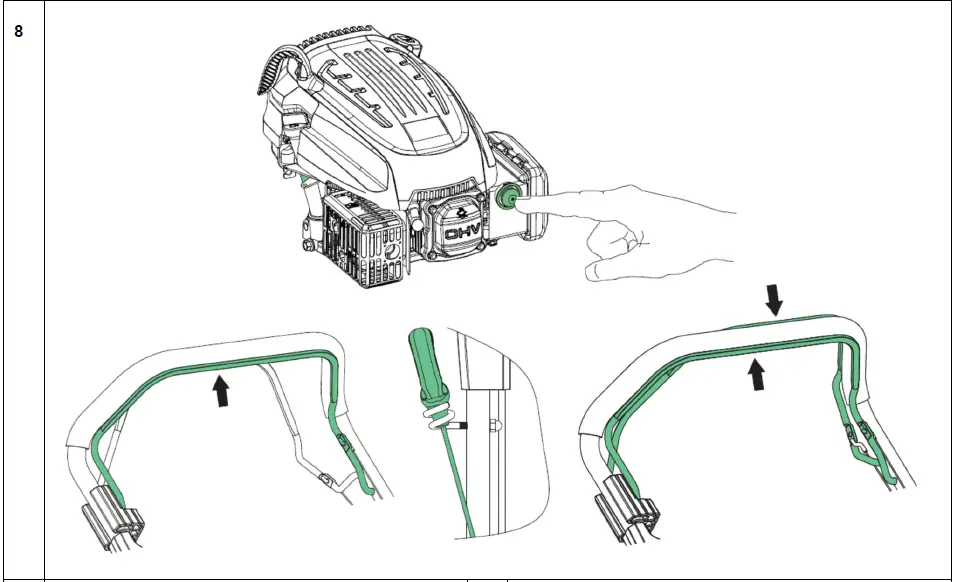 8

OHV