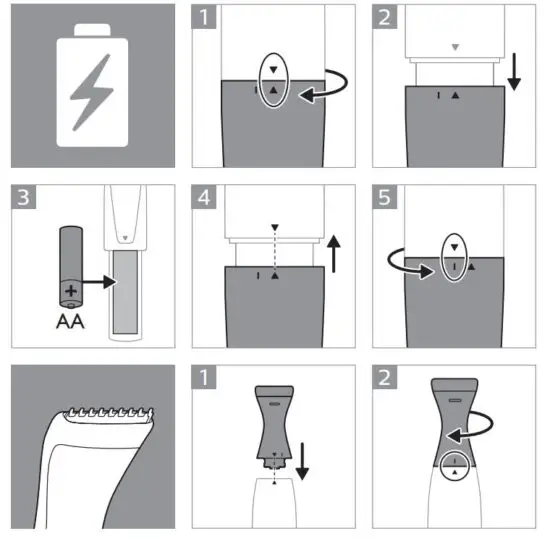 1

2

3

+

AA

4

5

1

2