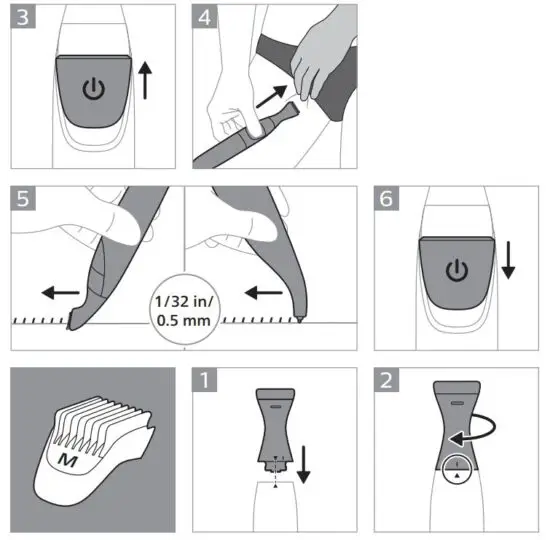 3

4

5

1/32 in/
0.5 mm

6

M

1

2