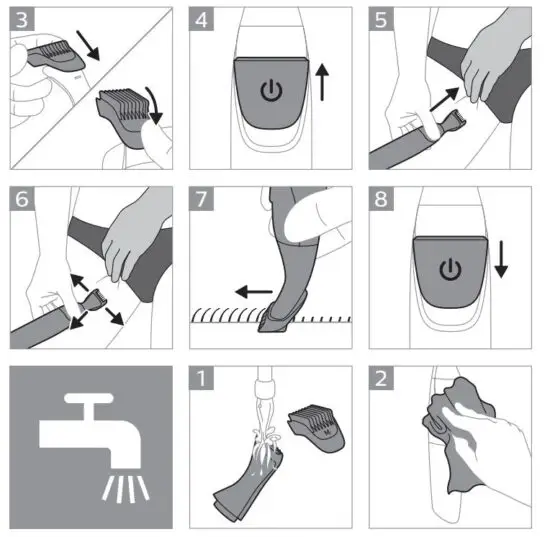 3

4

5

6

7

8

1

2