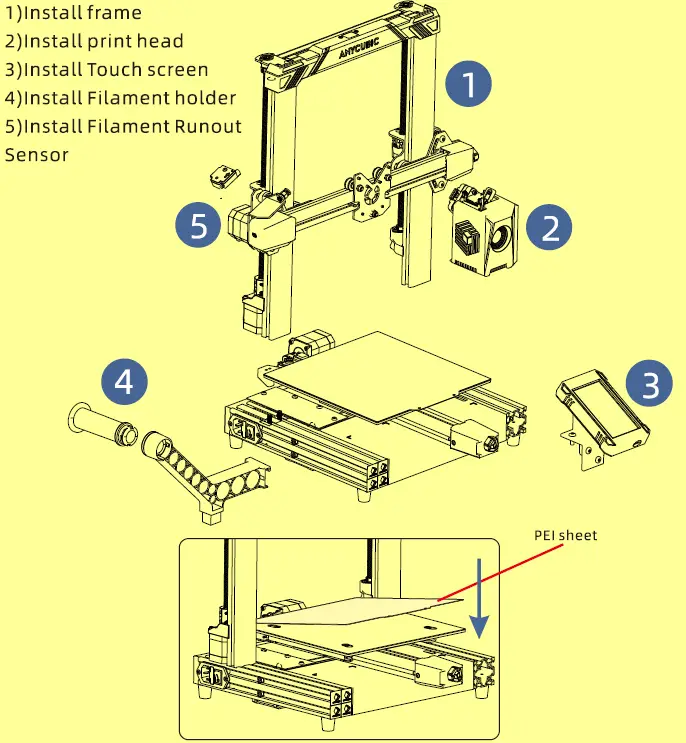 1)Install frame
2)Install print head
3)Install Touch screen
4)Install Filament holder
5)Install Filament Runout Sensor

ANYCUBIC

1

5

2

4

3

PEI sheet