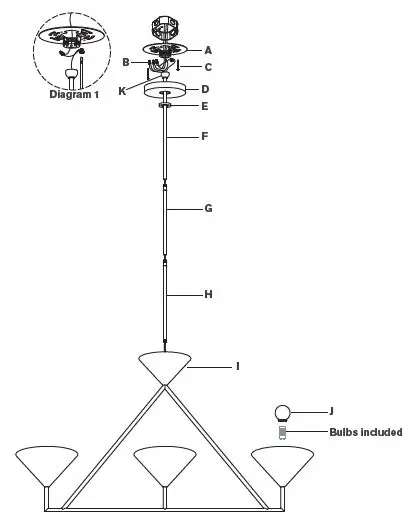 Diagram 1

A
B
C
K
D
E
F
G
H
I
J
Bulbs included