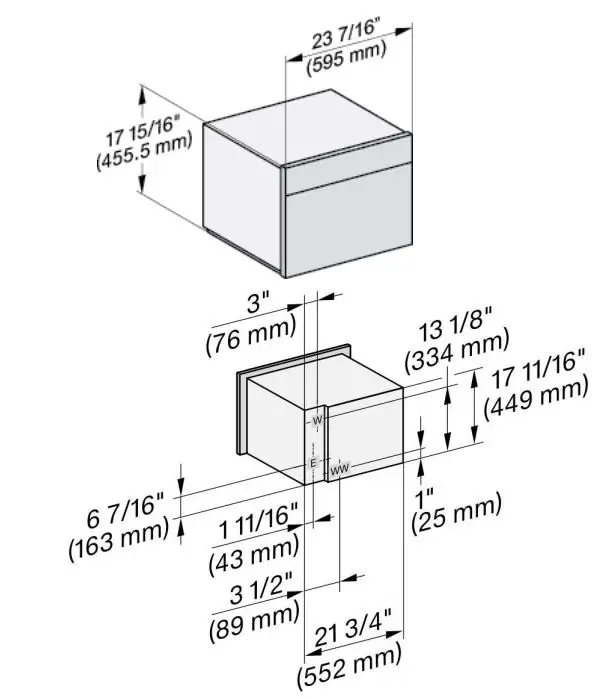 23 7/16"
(595 mm)

17 15/16"
(455.5 mm)

3"
(76 mm)

13 1/8"
(334 mm)

17 11/16"
(449 mm)

W

E

WW

6 7/16"
(163 mm)

1 11/16"
(43 mm)

1"
(25 mm)

3 1/2"
(89 mm)

21 3/4"
(552 mm)