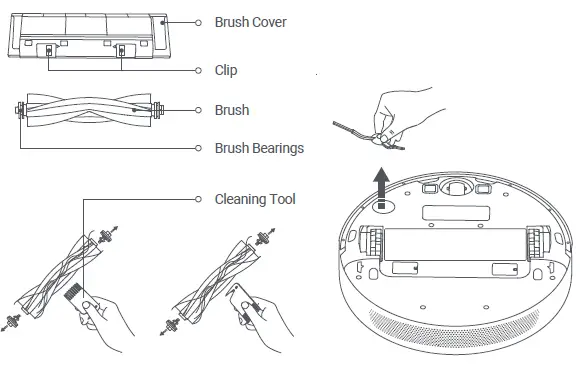 Brush Cover

Clip

Brush

Brush Bearings

Cleaning Tool