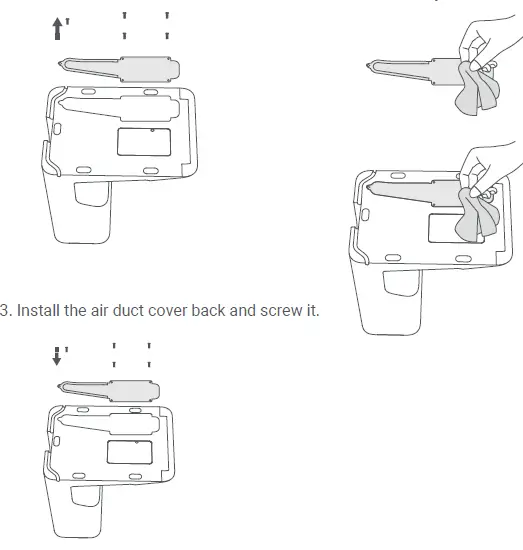 3. Install the air duct cover back and screw it.