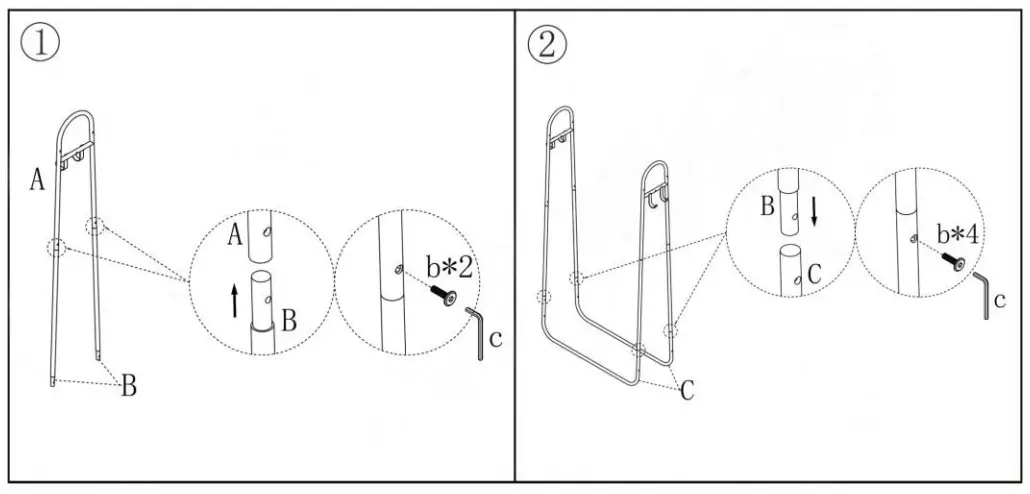 ①

A

A

B

b*2

c

B

②

B

C

b*4

c

C