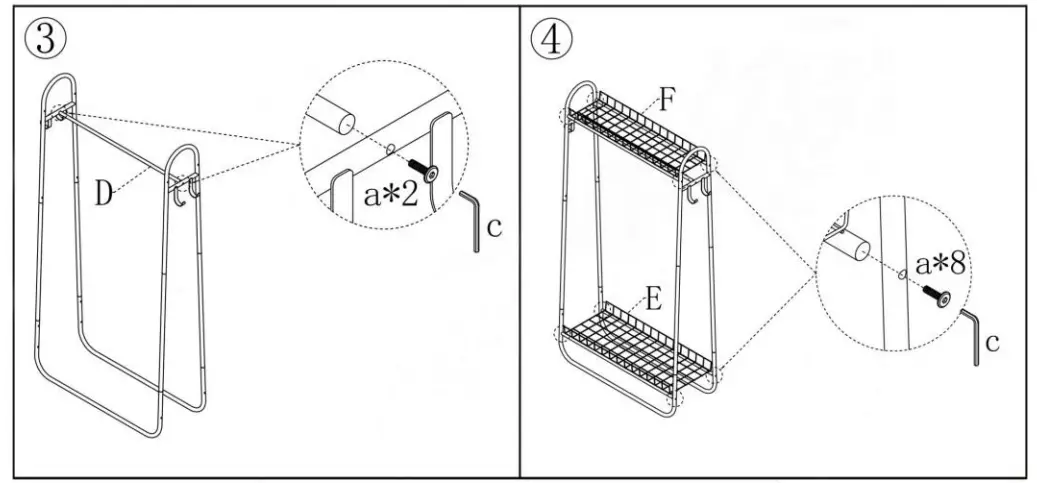 ③
D
a*2
c

④
F
E
a*8
c