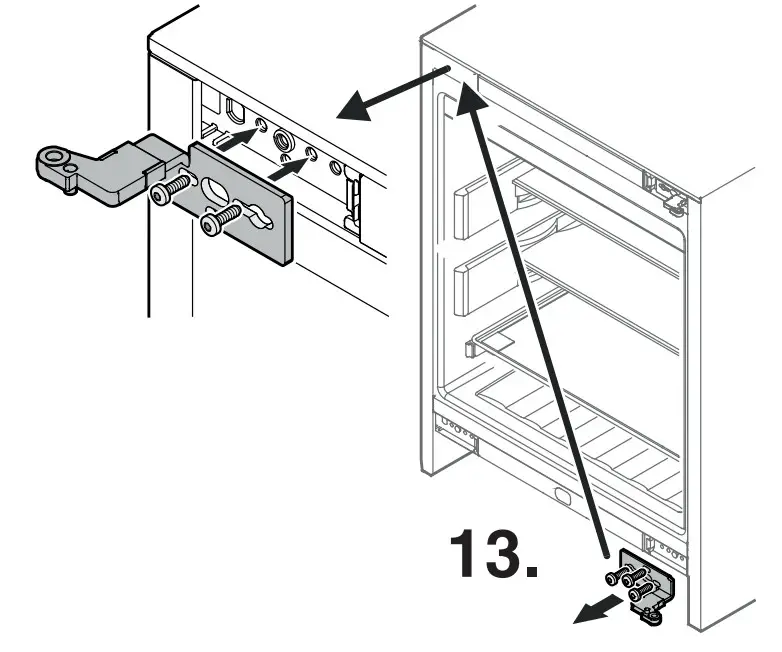 13.