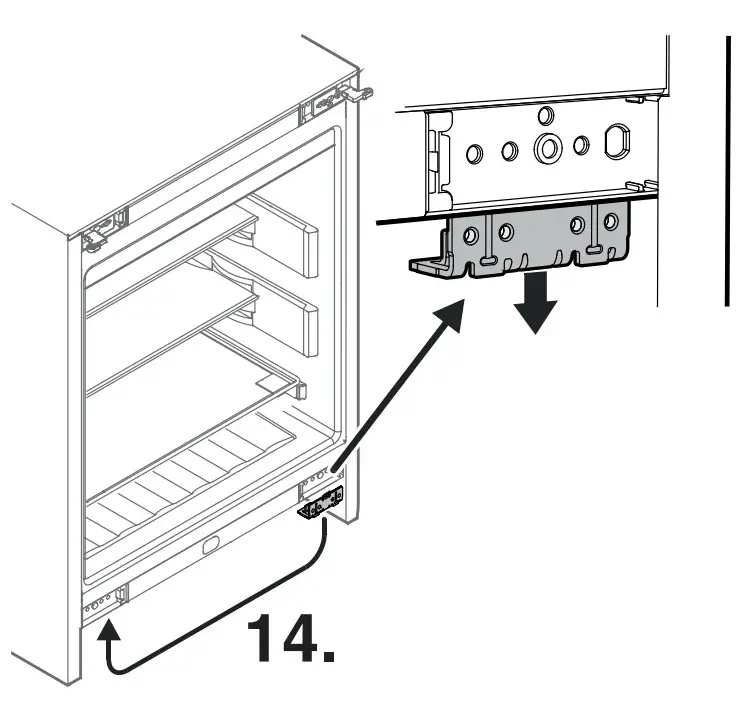 14.