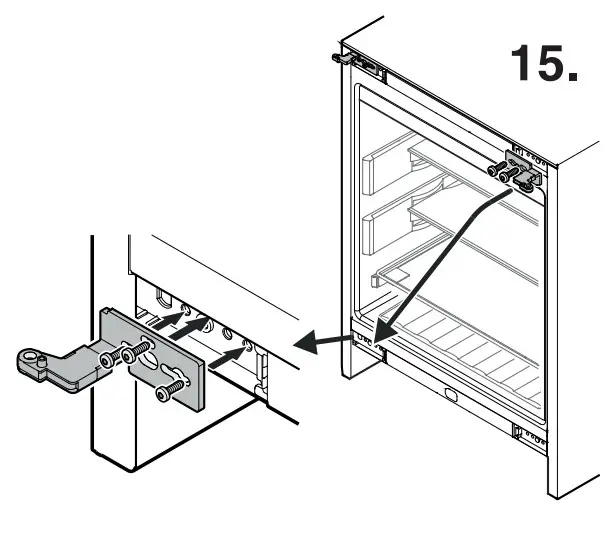 15.