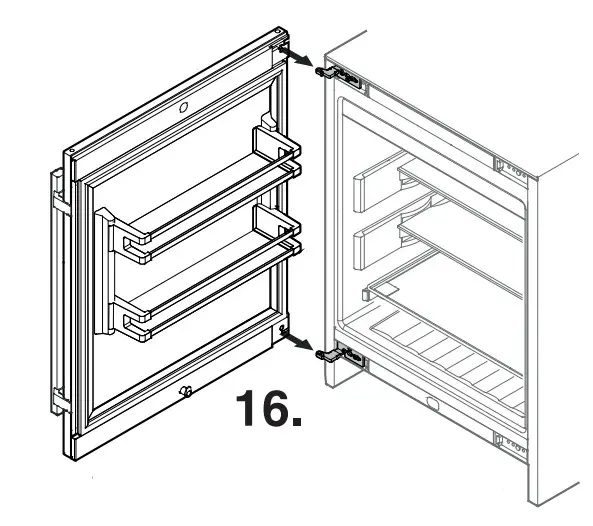 16.