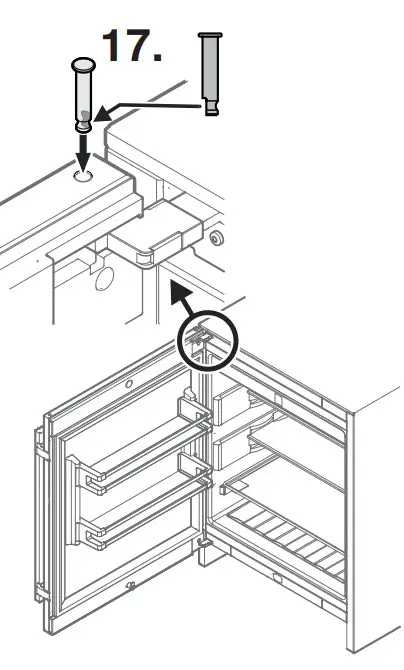 17.