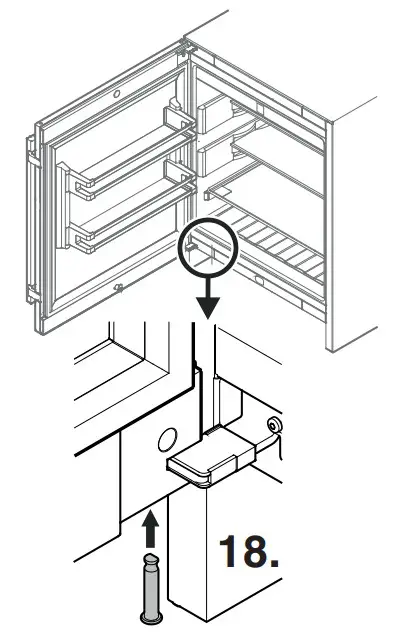 18.