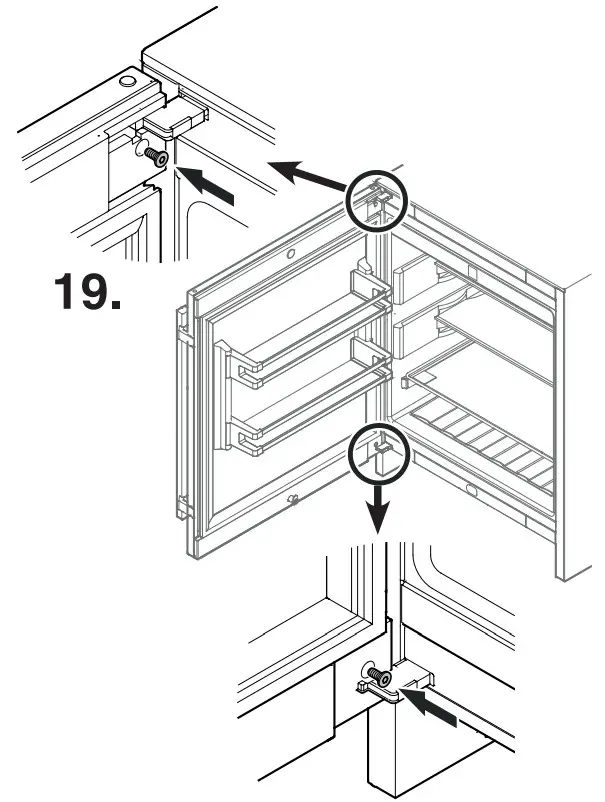 19.