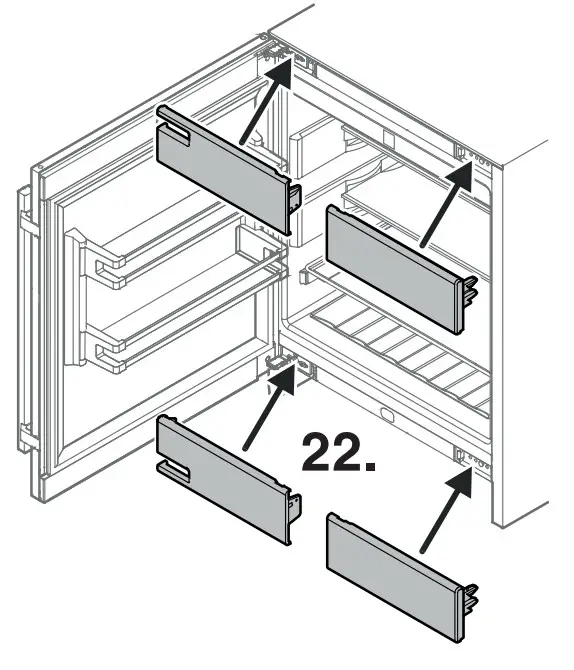 22.