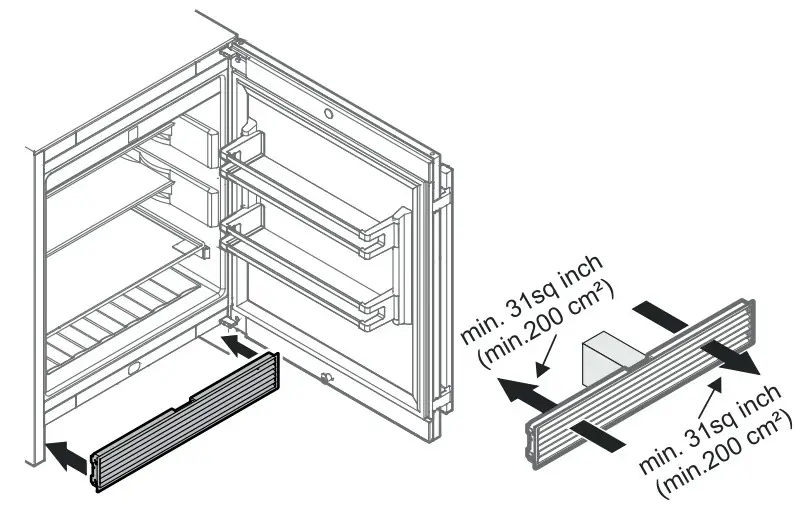 min. 31sq inch
(min.200 cm²)

min. 31sq inch
(min.200 cm²)