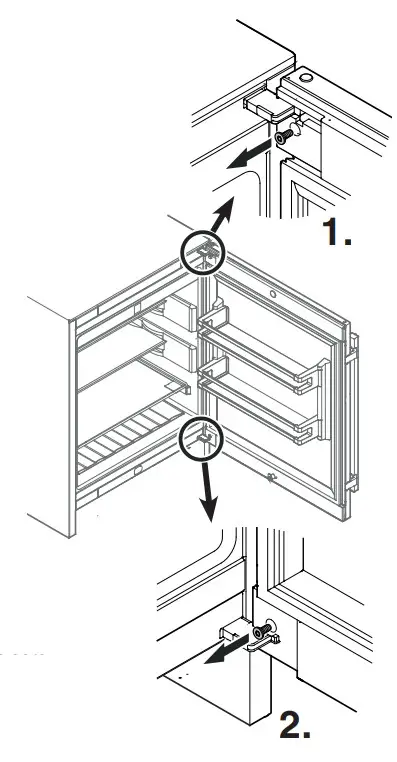 1.

2.