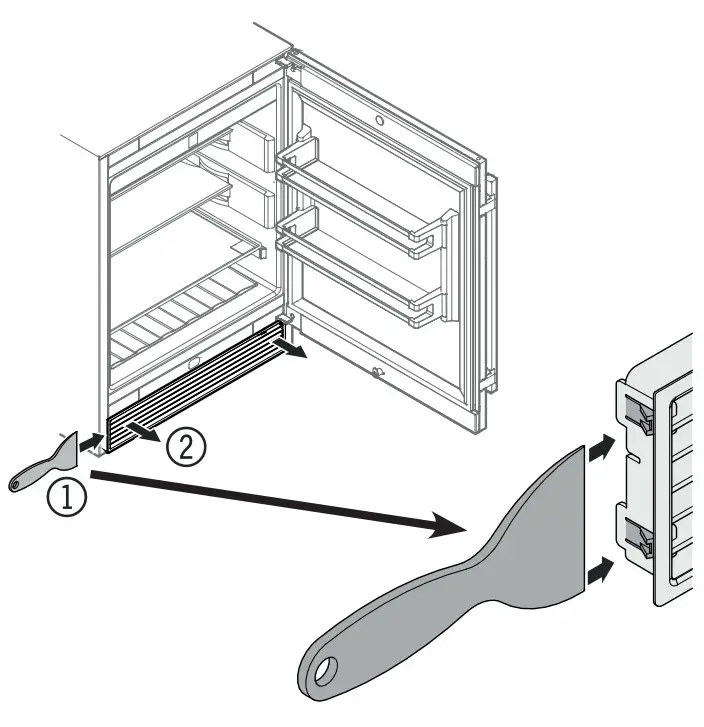 ②
①