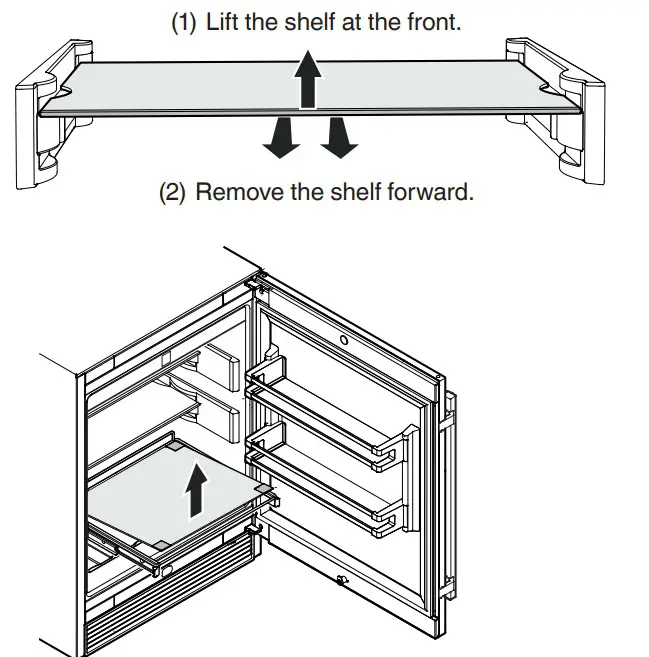 (1) Lift the shelf at the front.

(2) Remove the shelf forward.