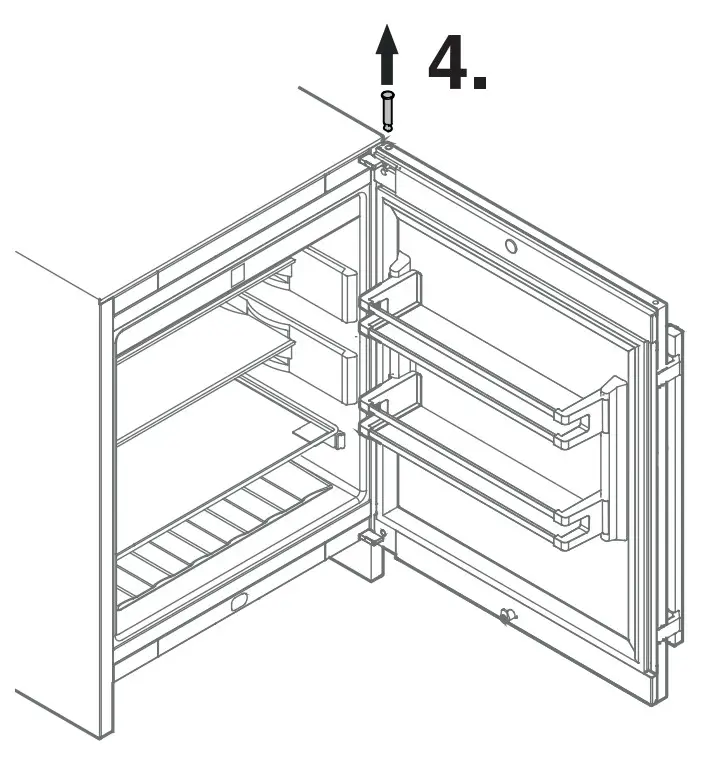 4.