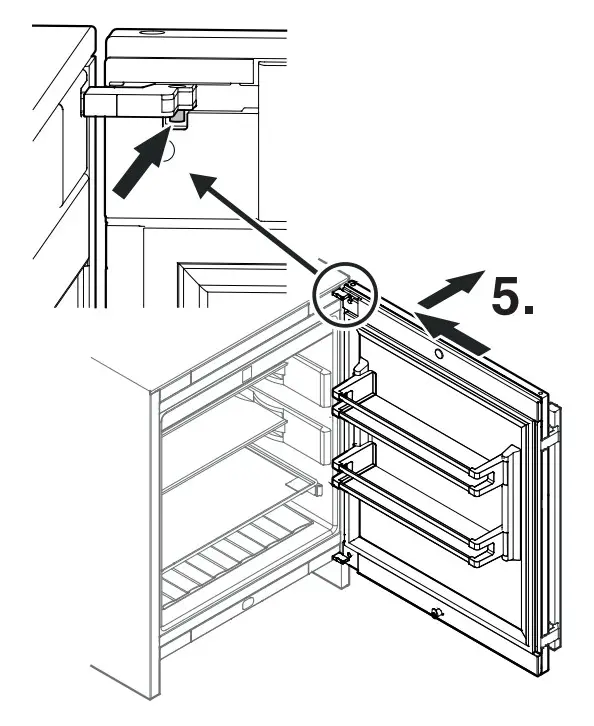 5.