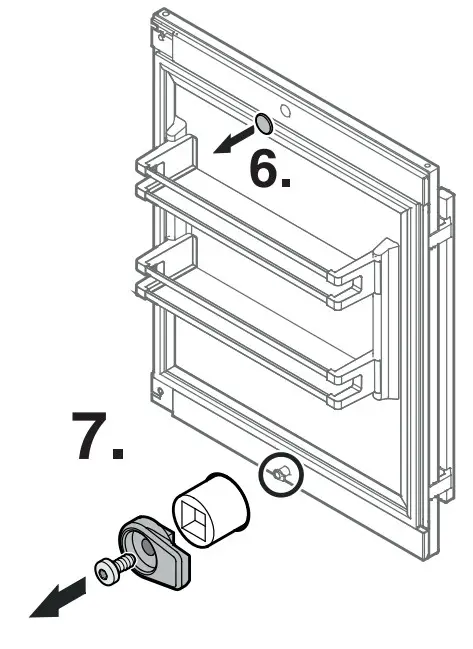 6.

7.