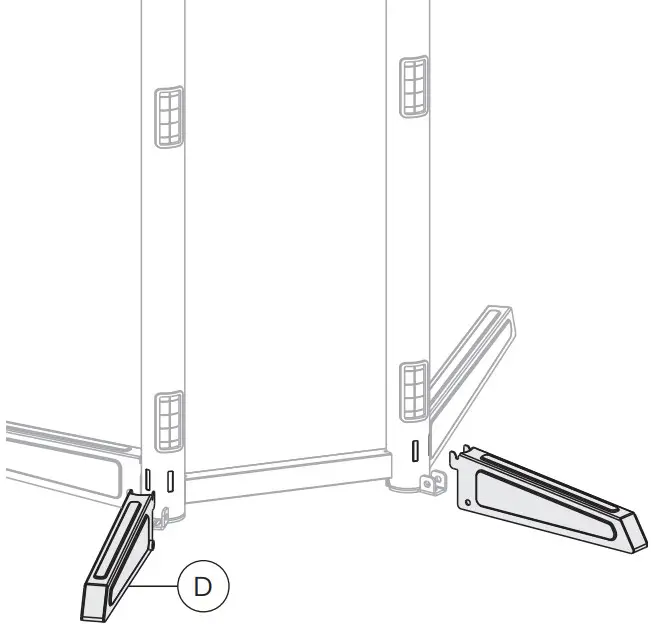 D