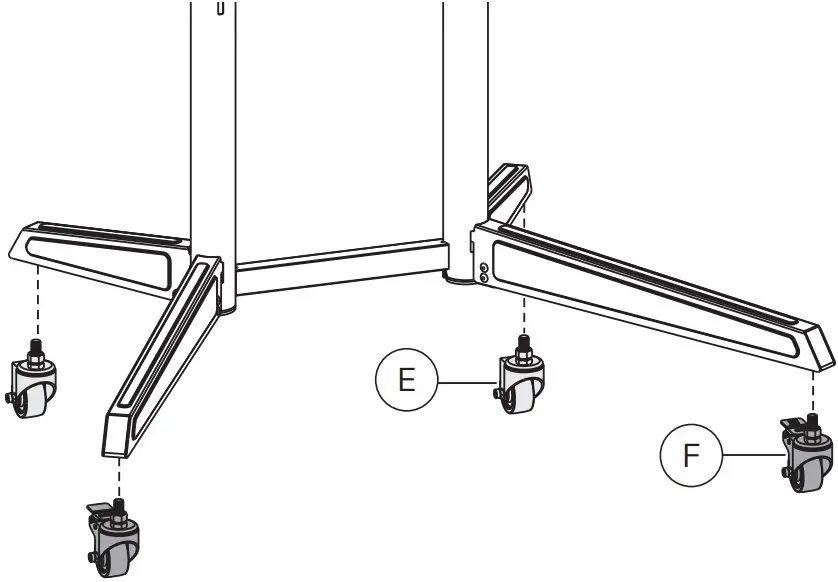 E

F