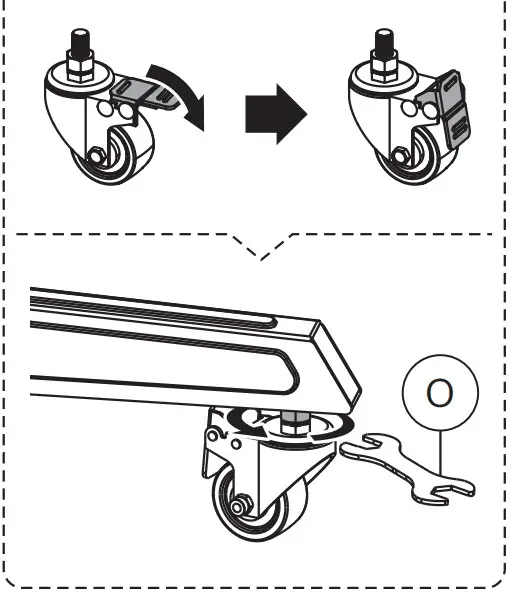 O