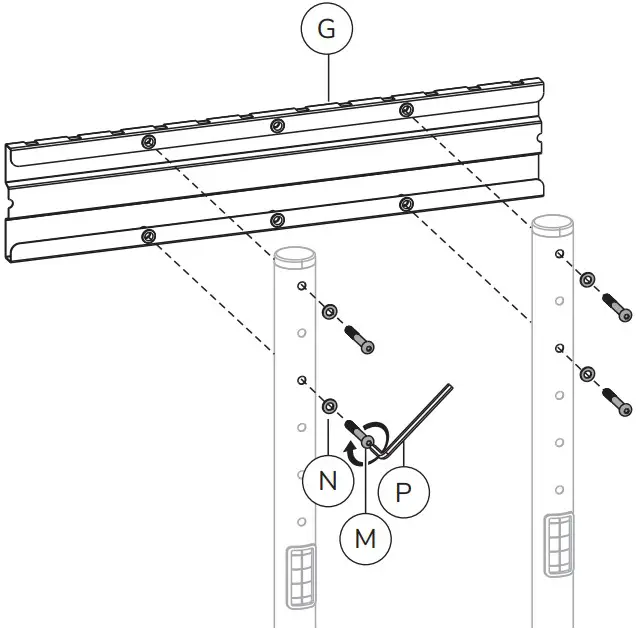 G

N

P

M