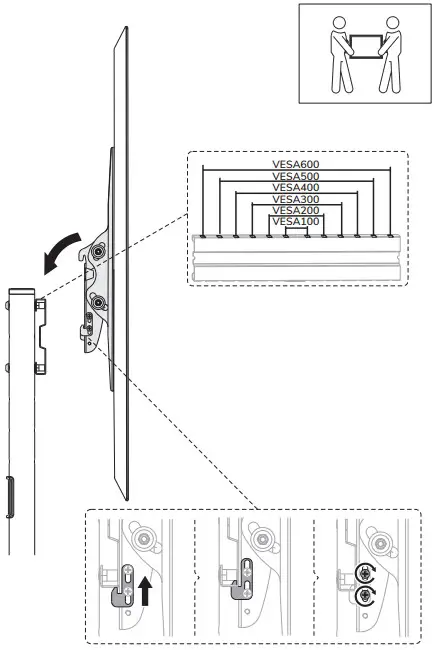 VESA600
VESA500
VESA400
VESA300
VESA200
VESA100