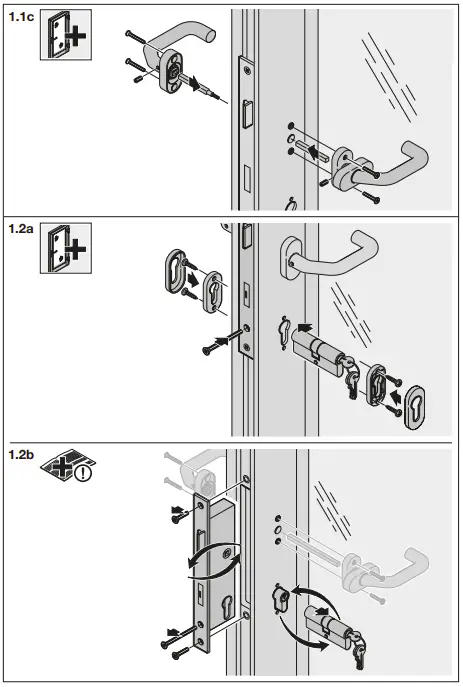 1.1c

1.2a

1.2b