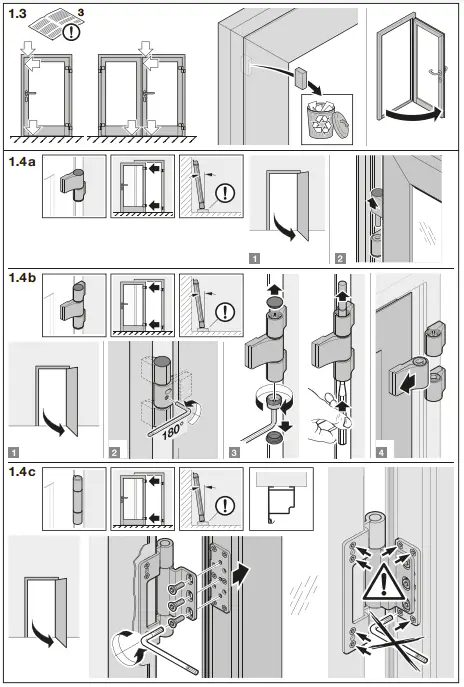 1.3
3

1.4a

1

2

1.4b

1

2

180°

3

4

1.4c