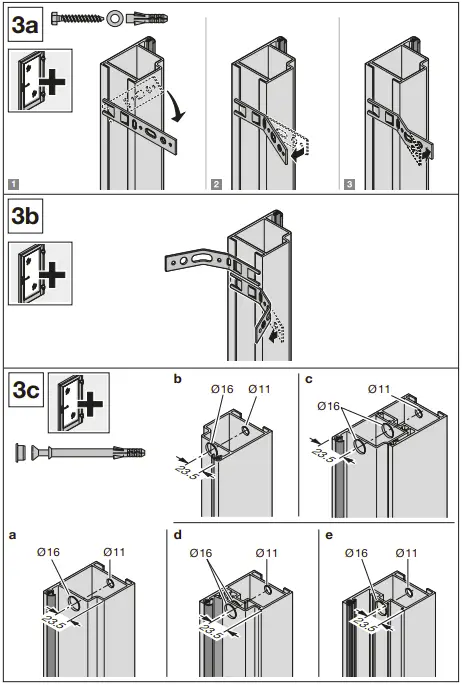 3a

1

2

3

3b

3c

b

Ø16

Ø11

23.5

c

Ø11

Ø16

23.5

a

Ø16

Ø11

23.5

d

Ø16

Ø11

23.5

e

Ø16

Ø11

23.5