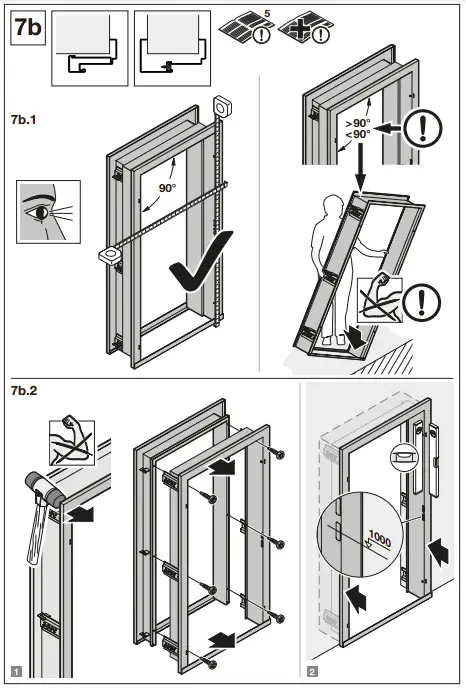 7b

5

7b.1

90°

>90°
<90°

7b.2

1000

1

2