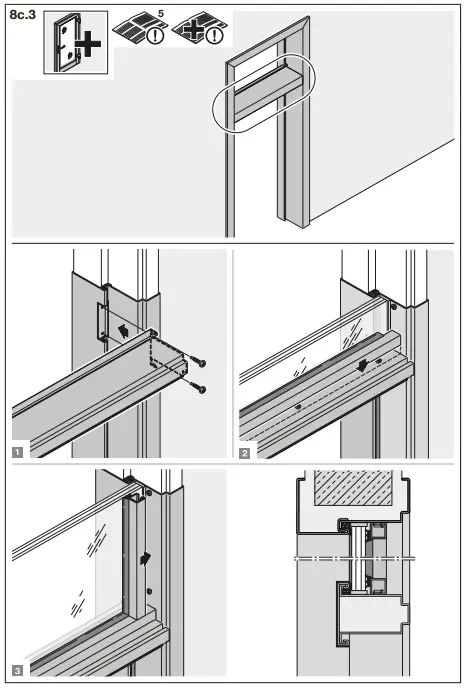 8c.3

5

1

2

3