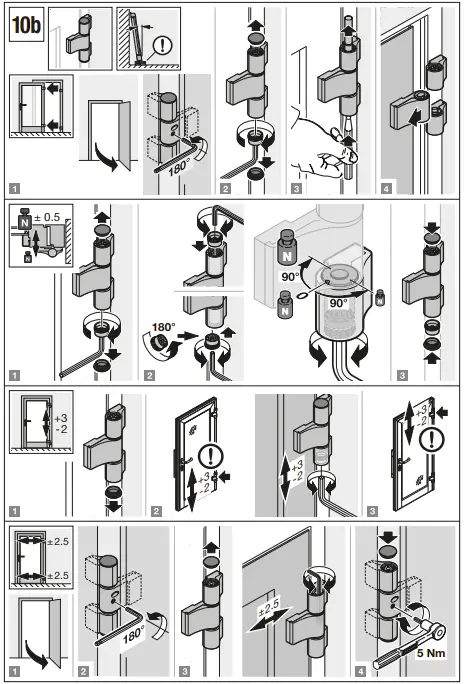 10b

!

180°

1 2 3 4

N ± 0.5

N

180°

N

90°

N

90°

N

1 2 3

+3
-2

!

+3
-2

+3
-2

+3
-2

!

1 2 3

±2.5

±2.5

180°

±2.5

5 Nm

1 2 3 4