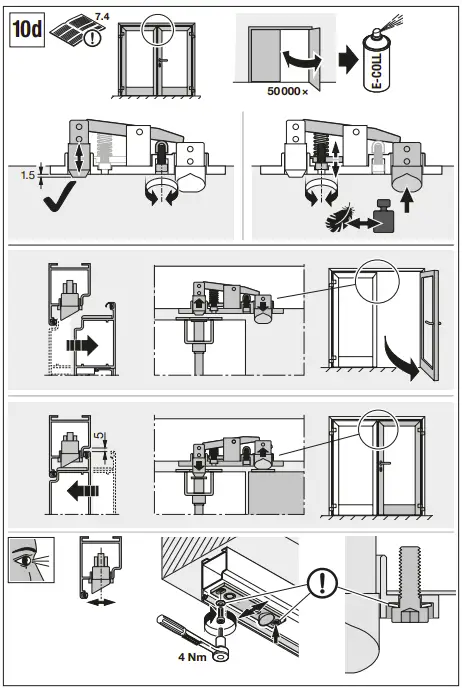 10d

7.4

50 000 ×

E-COLL

1.5

5

4 Nm