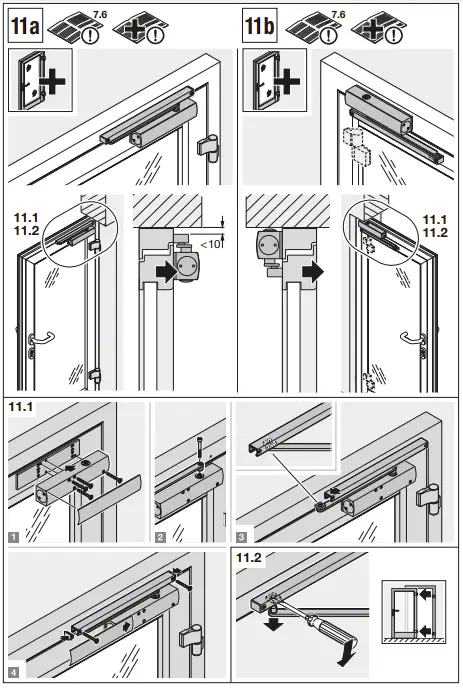 11a 7.6

11b 7.6

11.1
11.2

<10

11.1
11.2

11.1

1

2

3

4

11.2