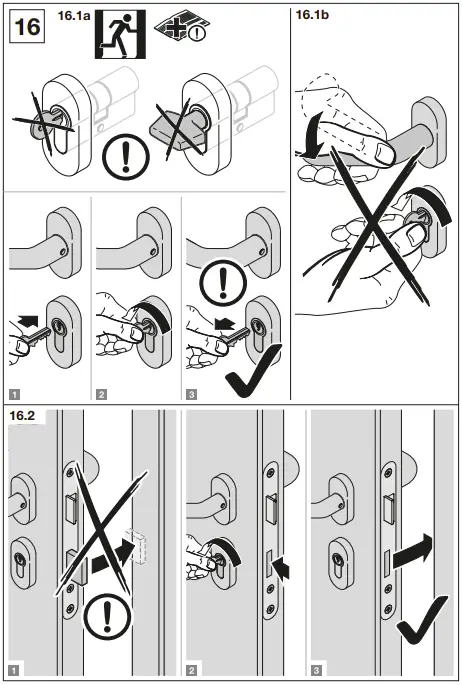 16 16.1a

16.1b

1 2 3

16.2

1 2 3