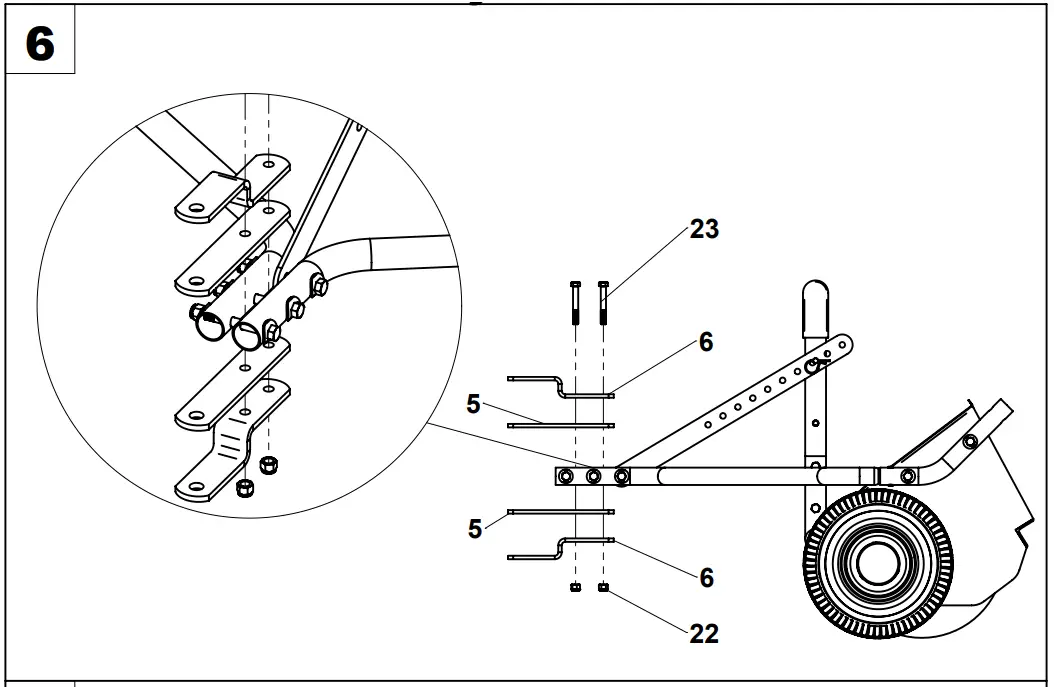 6

23

6

5

5

6

22