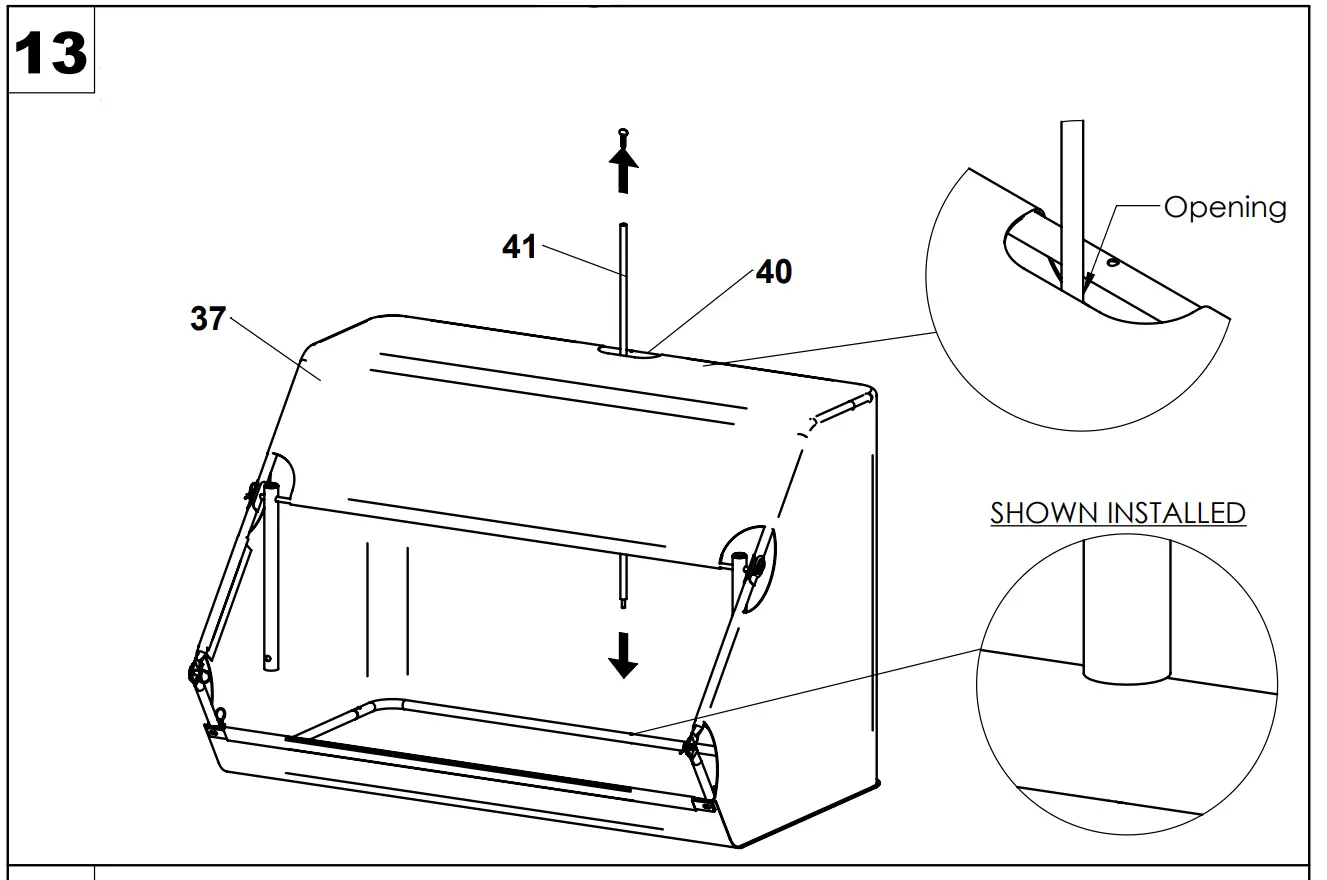 13

41

40

37

Opening

SHOWN INSTALLED