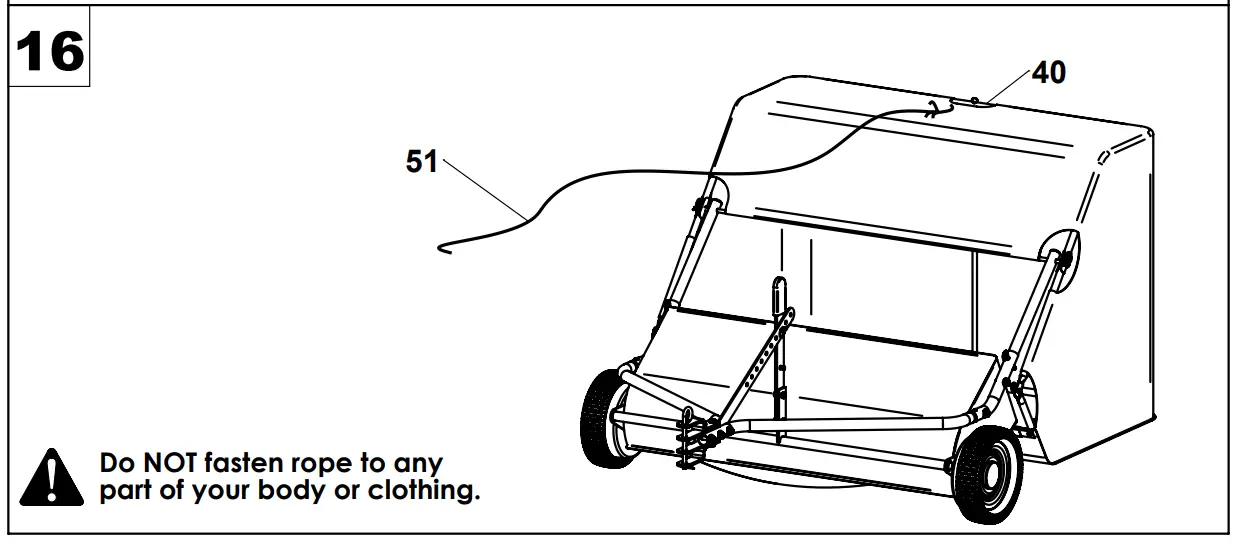 16

40

51

Do NOT fasten rope to any part of your body or clothing.